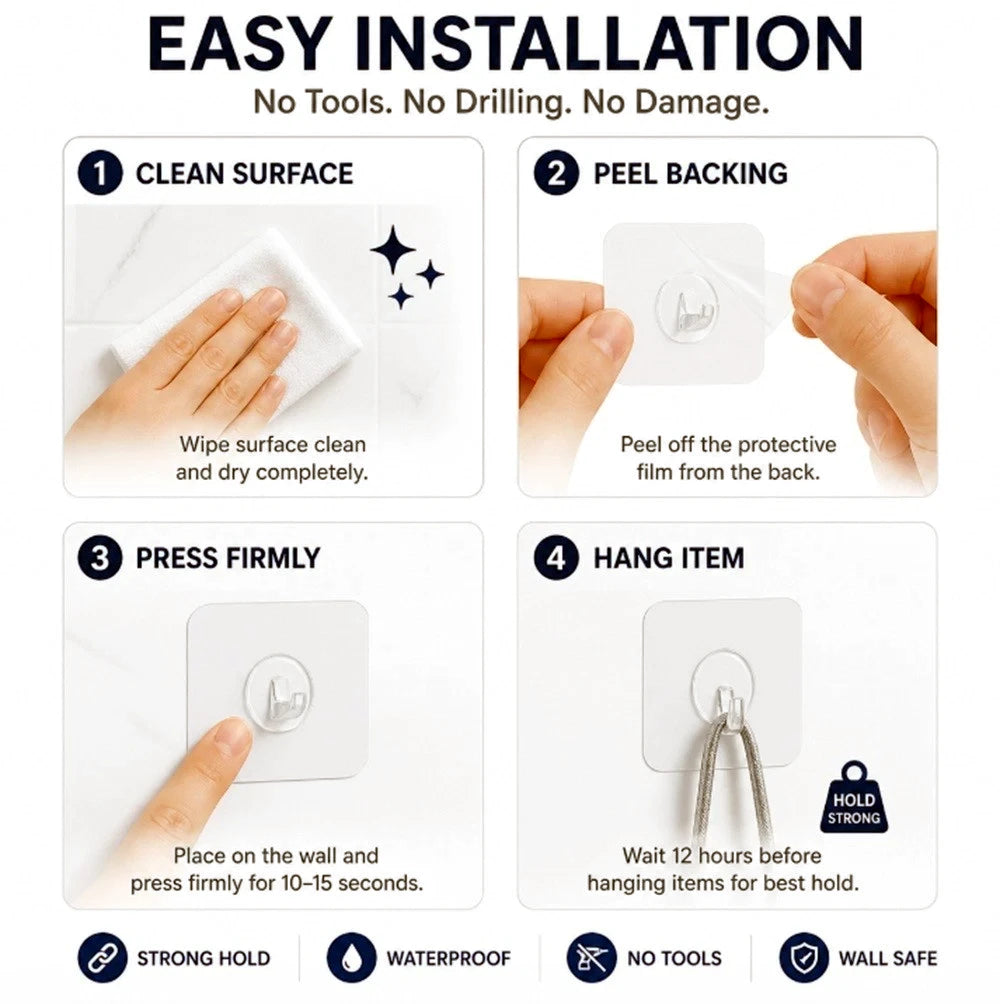 EASY INSTALLATION
No Tools. No Drilling. No Damage.

1 CLEAN SURFACE
Wipe surface clean and dry completely.

2 PEEL BACKING
Peel off the protective film from the back.

3 PRESS FIRMLY
Place on the wall and press firmly for 10–15 seconds.

4 HANG ITEM
HOLD STRONG
Wait 12 hours before hanging items for best hold.

STRONG HOLD
WATERPROOF
NO TOOLS
WALL SAFE