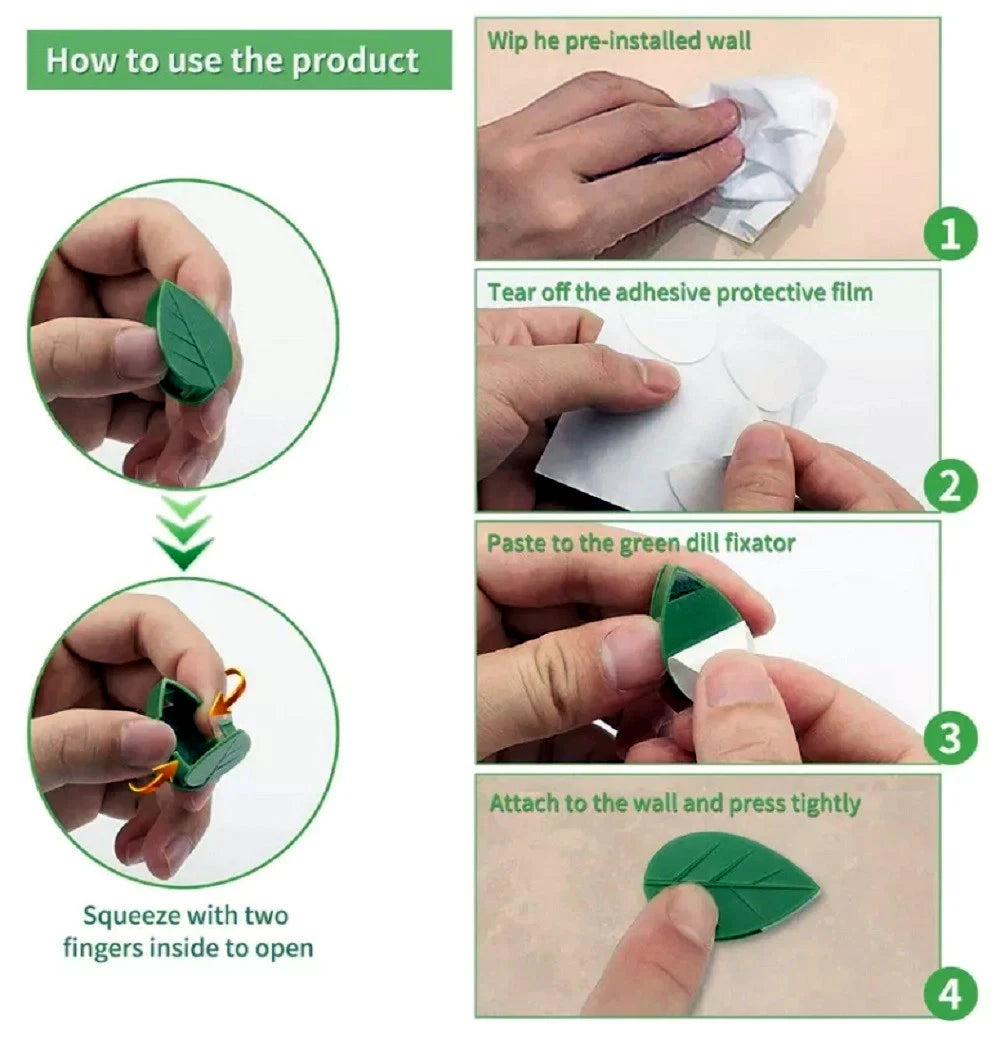 How to use the product

Squeeze with two fingers inside to open

Wip he pre-installed wall

1

Tear off the adhesive protective film

2

Paste to the green dill fixator

3

Attach to the wall and press tightly

4