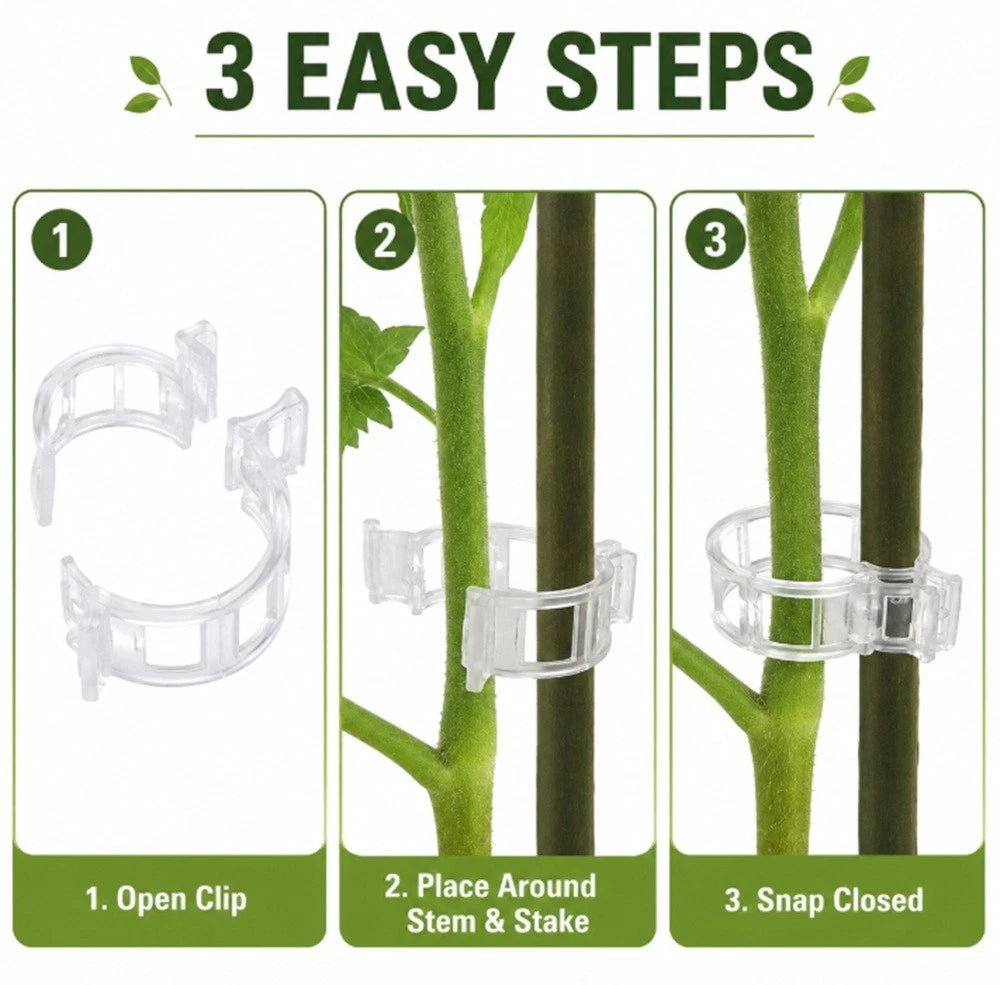 3 EASY STEPS

1

1. Open Clip

2

2. Place Around Stem & Stake

3

3. Snap Closed